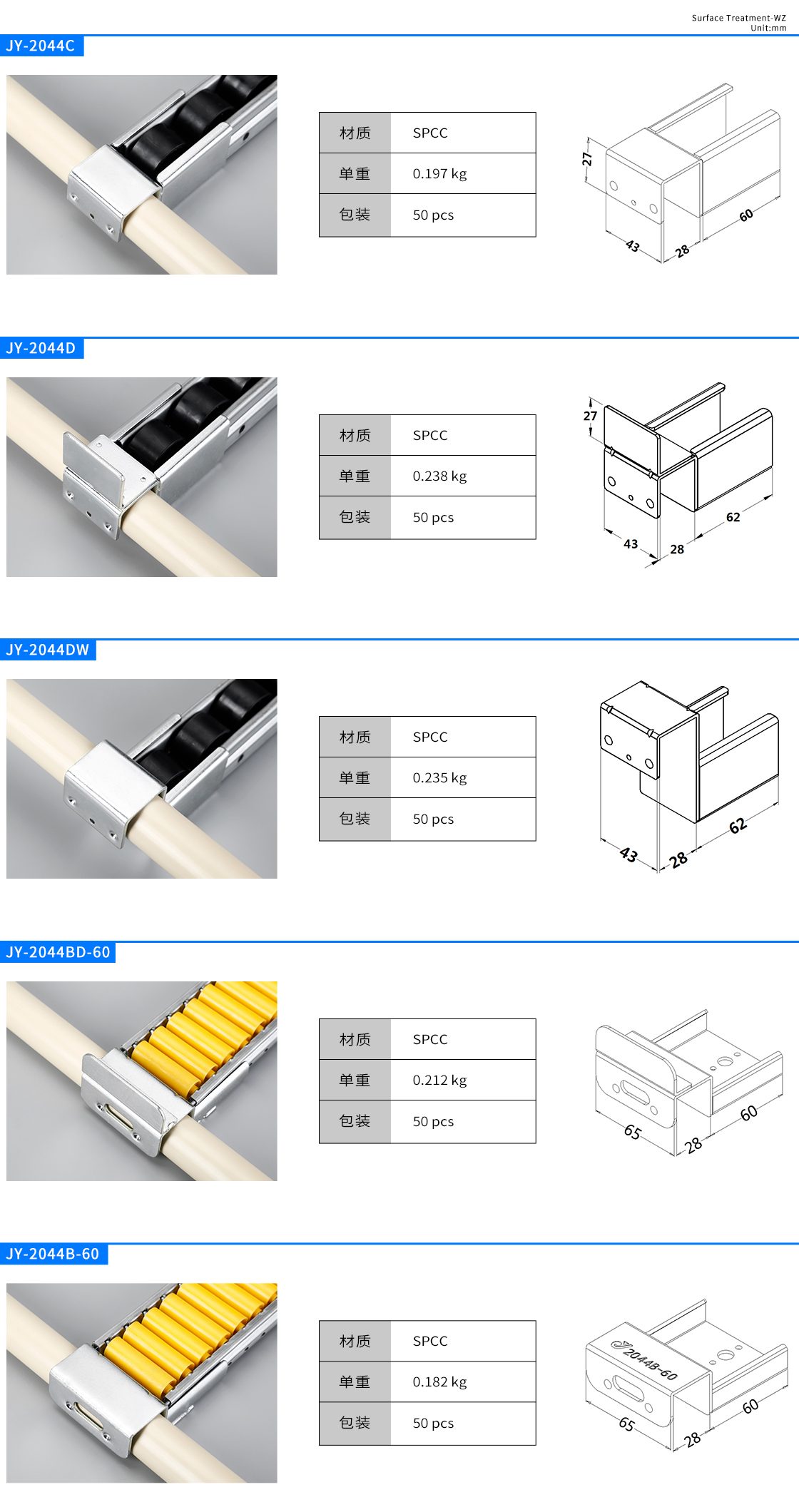 Surface Treatment-WZ
Unit:mm

JY-2044C

| 材质 | SPCC |
|---|---|
| 单重 | 0.197 kg |
| 包装 | 50 pcs |

27
43
28
60

JY-2044D

| 材质 | SPCC |
|---|---|
| 单重 | 0.238 kg |
| 包装 | 50 pcs |

27
43
28
62

JY-2044DW

| 材质 | SPCC |
|---|---|
| 单重 | 0.235 kg |
| 包装 | 50 pcs |

43
28
62

JY-2044BD-60

| 材质 | SPCC |
|---|---|
| 单重 | 0.212 kg |
| 包装 | 50 pcs |

65
28
60

JY-2044B-60

| 材质 | SPCC |
|---|---|
| 单重 | 0.182 kg |
| 包装 | 50 pcs |

2044B-60
65
28
60